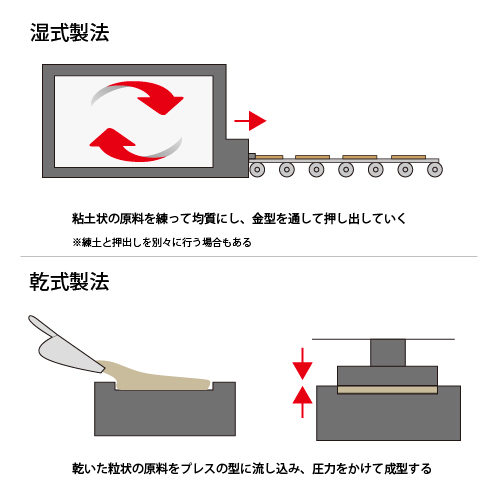 湿式製法

粘土状の原料を練って均質にし、金型を通して押し出していく

※練土と押出しを別々に行う場合もある

乾式製法

乾いた粒状の原料をプレスの型に流し込み、圧力をかけて成型する